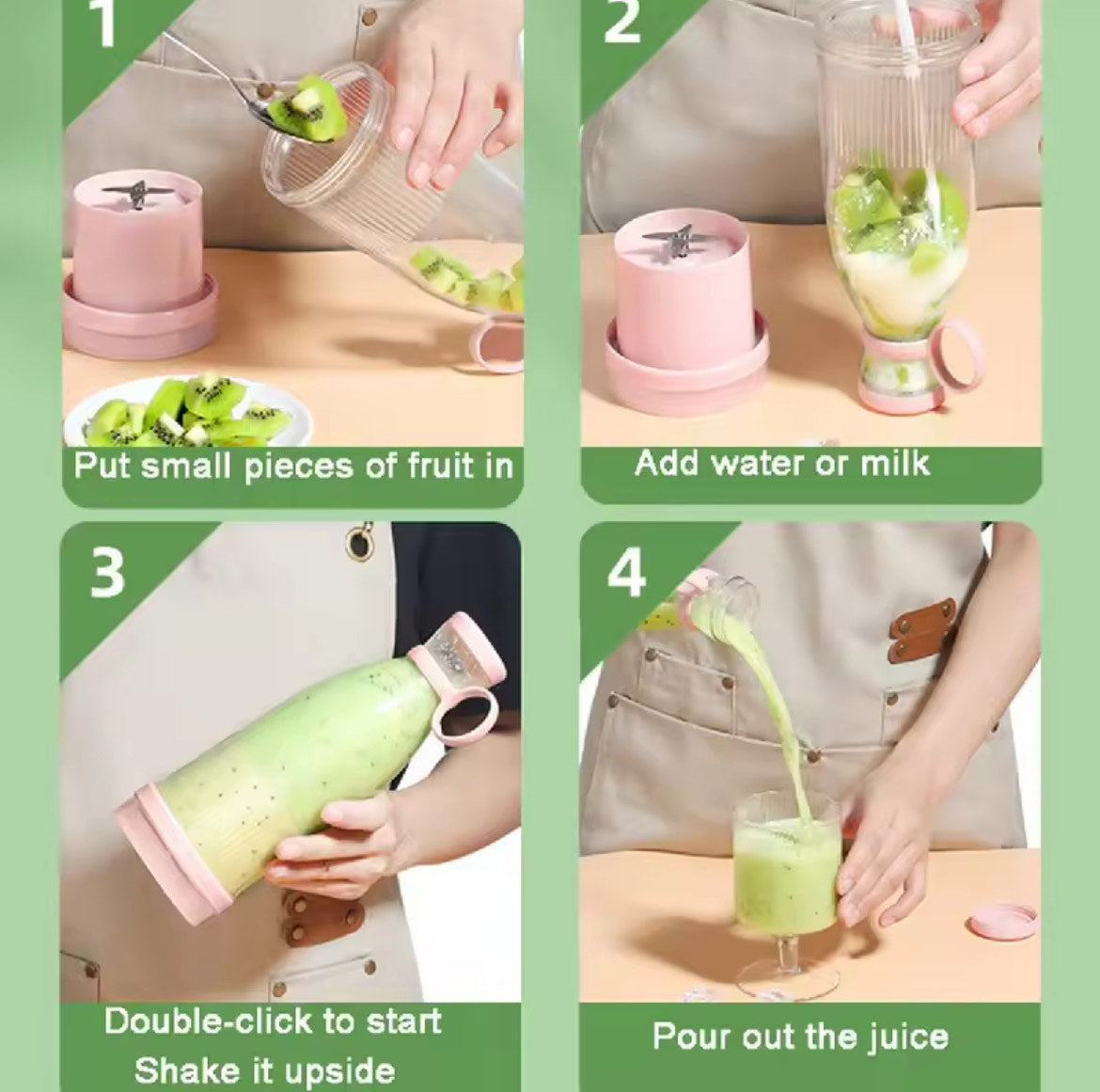 1

Put small pieces of fruit in

2

Add water or milk

3

Double-click to start
Shake it upside

4

Pour out the juice