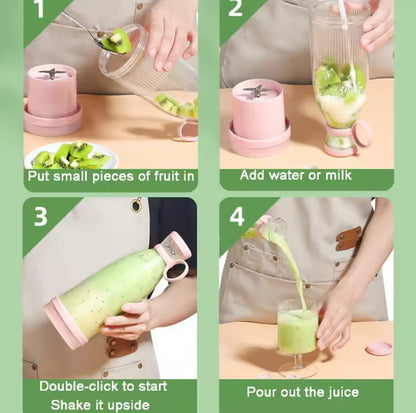 1

Put small pieces of fruit in

2

Add water or milk

3

Double-click to start
Shake it upside

4

Pour out the juice